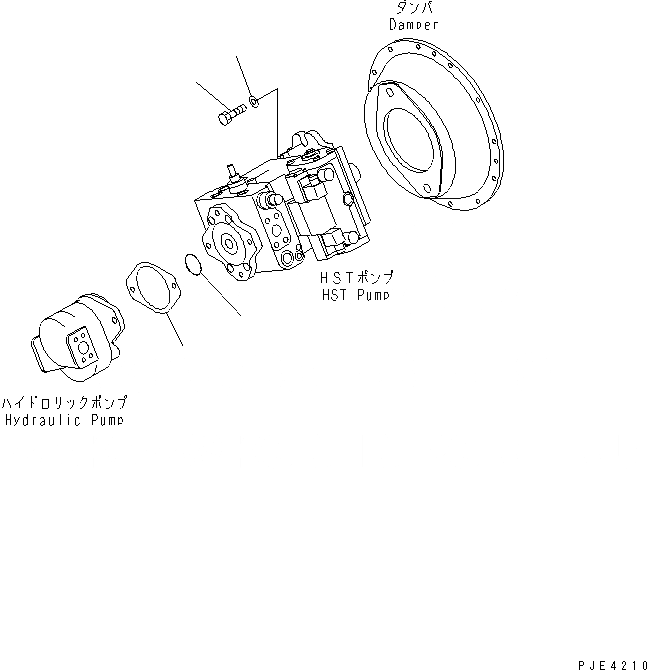 ダンパ
Damper

HSTポンプ
HST Pump

ハイドロリックポンプ
Hydraulic Pump

PJE4210