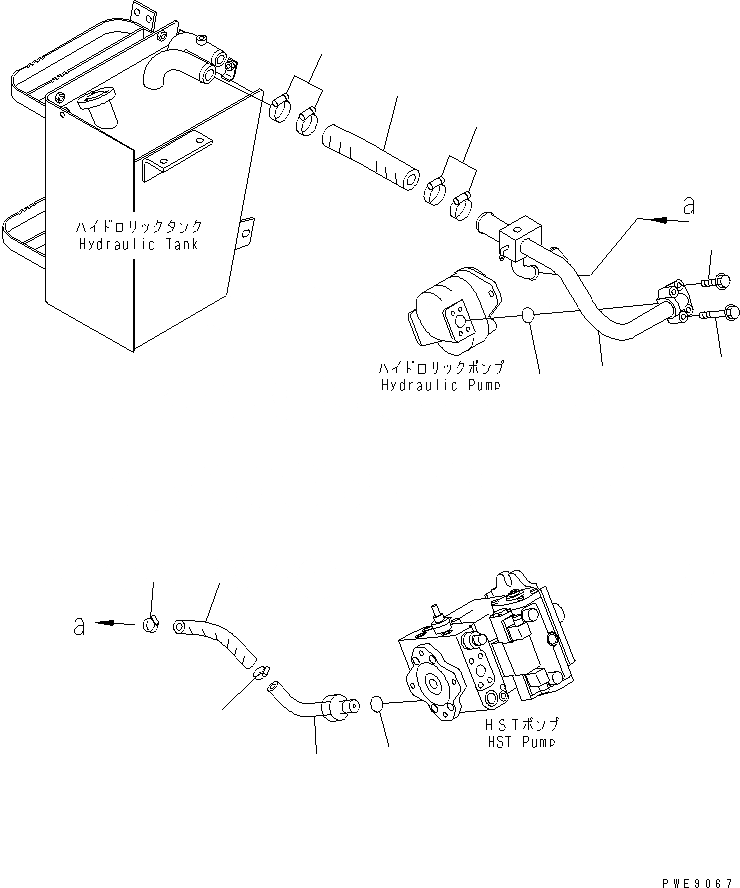 ハイドロリックタンク
Hydraulic Tank

a

ハイドロリックポンプ
Hydraulic Pump

a

HSTポンプ
HST Pump

PWE9067