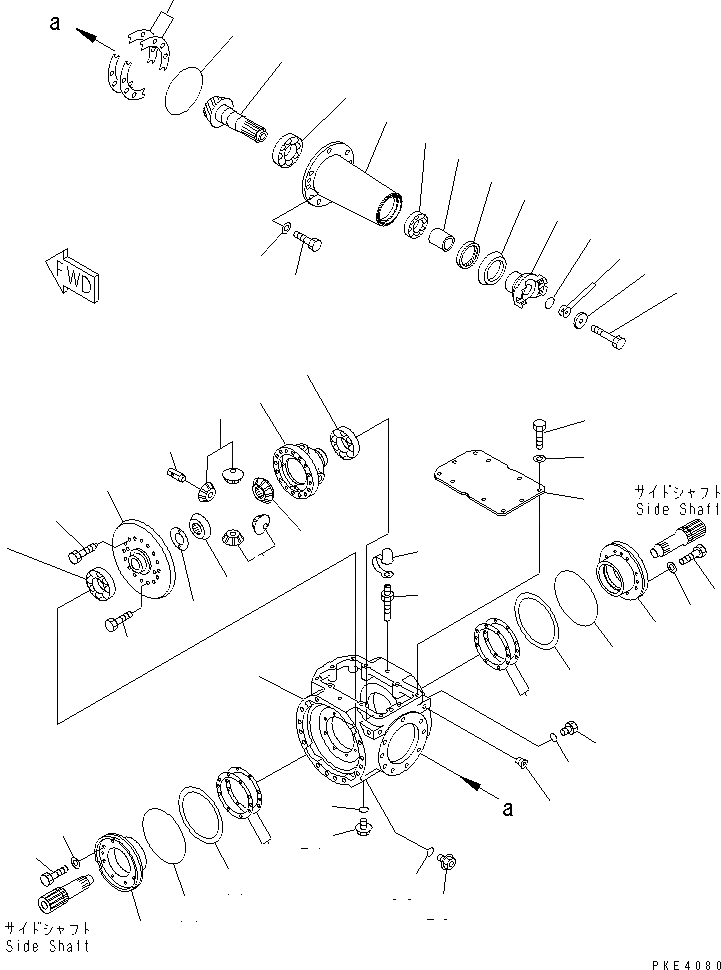 a

FWD

サイドシャフト
Side Shaft

a

サイドシャフト
Side Shaft

PKE4080