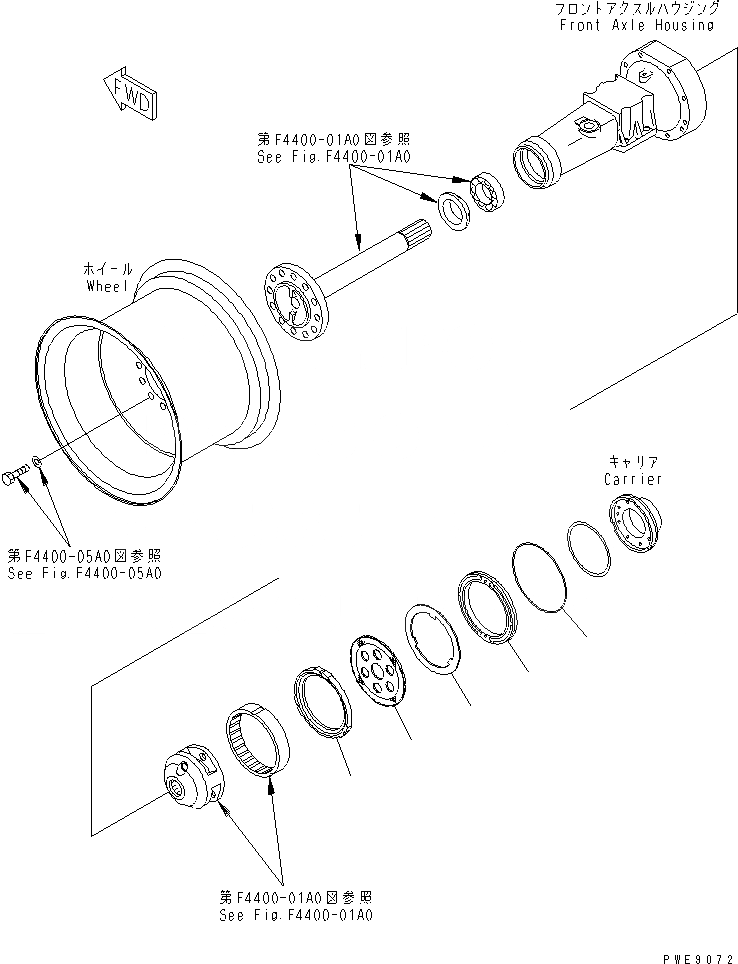 フロントアクスルハウジング
Front Axle Housing

FWD

第F4400-01A0図参照
See Fig.F4400-01A0

ホイール
Wheel

キャリア
Carrier

第F4400-05A0図参照
See Fig.F4400-05A0

第F4400-01A0図参照
See Fig.F4400-01A0

PWE9072