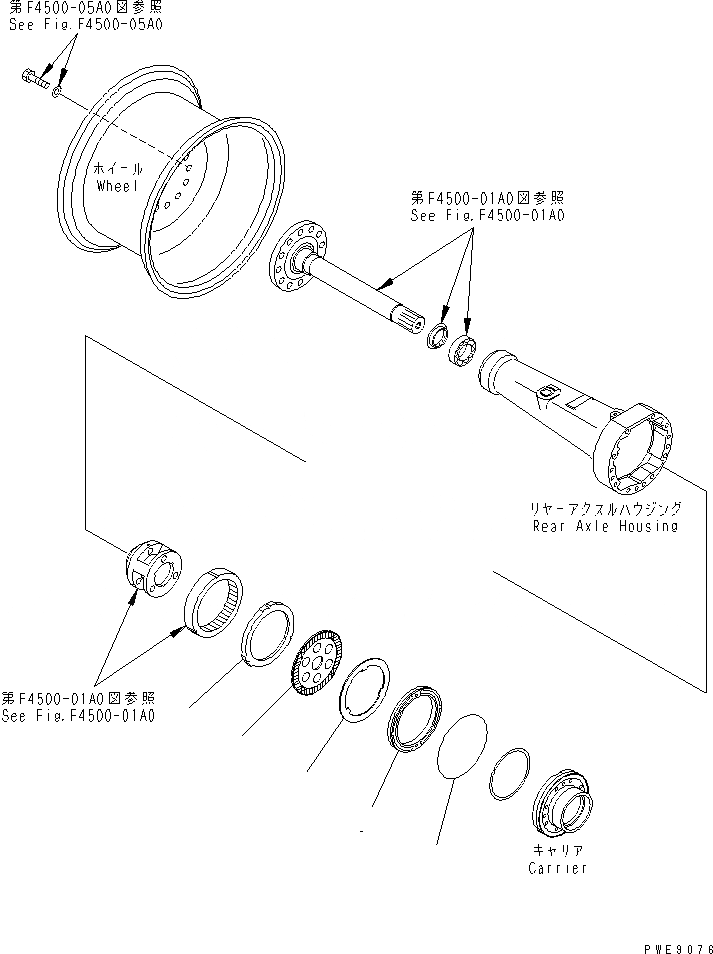 第F4500-05A0図参照
See Fig.F4500-05A0

ホイール
Wheel

第F4500-01A0図参照
See Fig.F4500-01A0

リヤーアクスルハウジング
Rear Axle Housing

第F4500-01A0図参照
See Fig.F4500-01A0

キャリア
Carrier

PWE9076