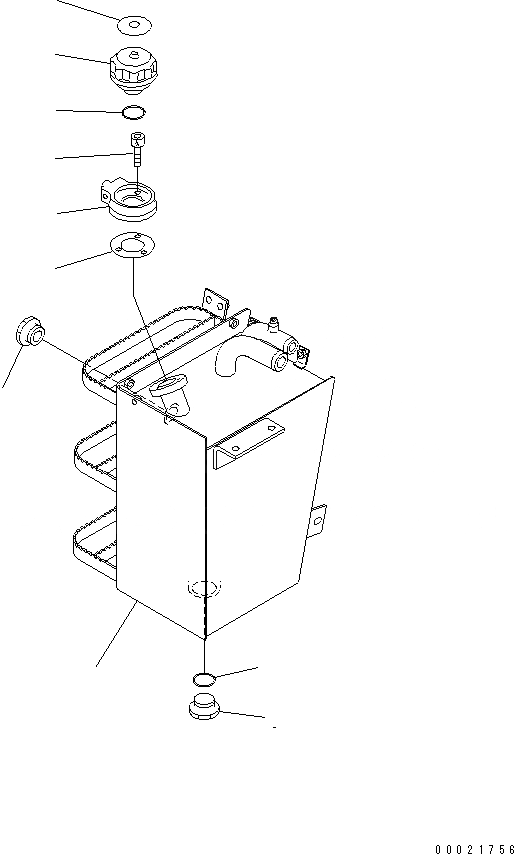 00021756