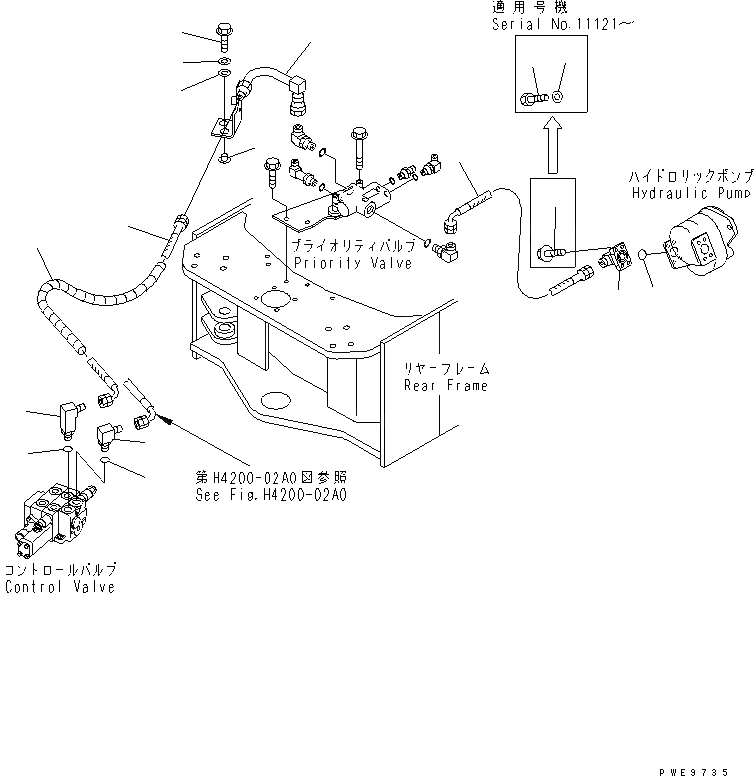 適用号機
Serial No.11121～

ハイドロリックポンプ
Hydraulic Pump

プライオリティバルブ
Priority Valve

リヤーフレーム
Rear Frame

第H4200-02A0図参照
See Fig.H4200-02A0

コントロールバルブ
Control Valve

PWE9735