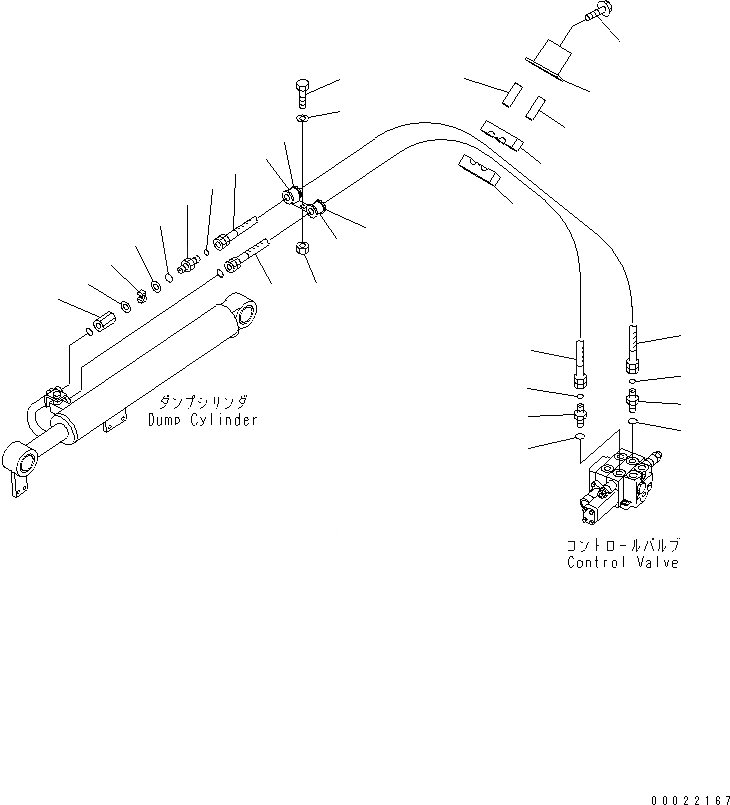 ダンプシリンダ
Dump Cylinder

コントロールバルブ
Control Valve

00022167