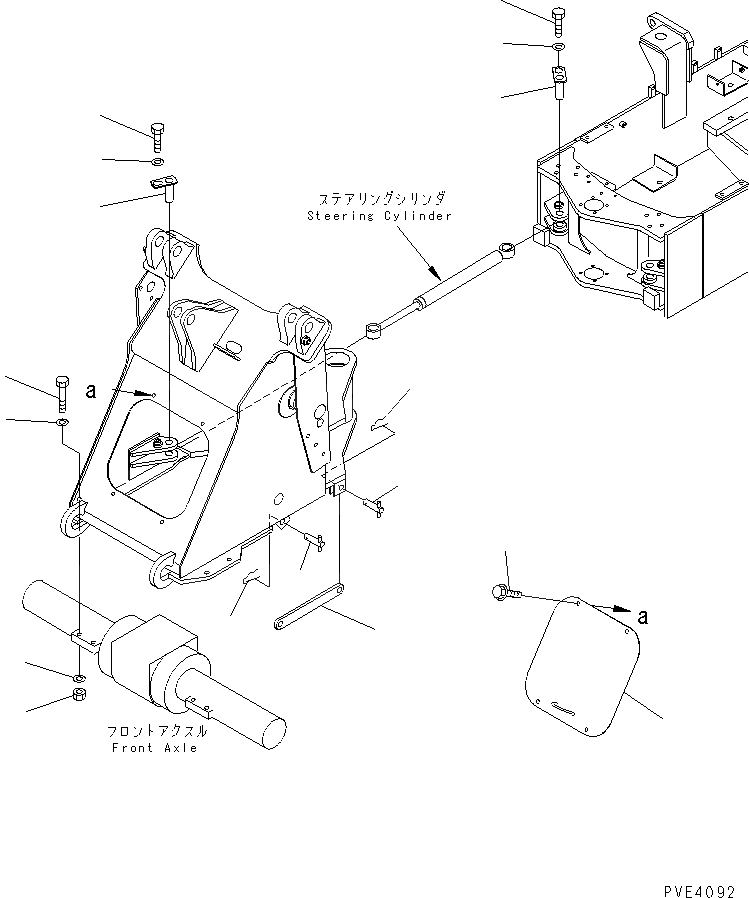 ステアリングシリンダ
Steering Cylinder

a

a

フロントアクスル
Front Axle

PVE4092