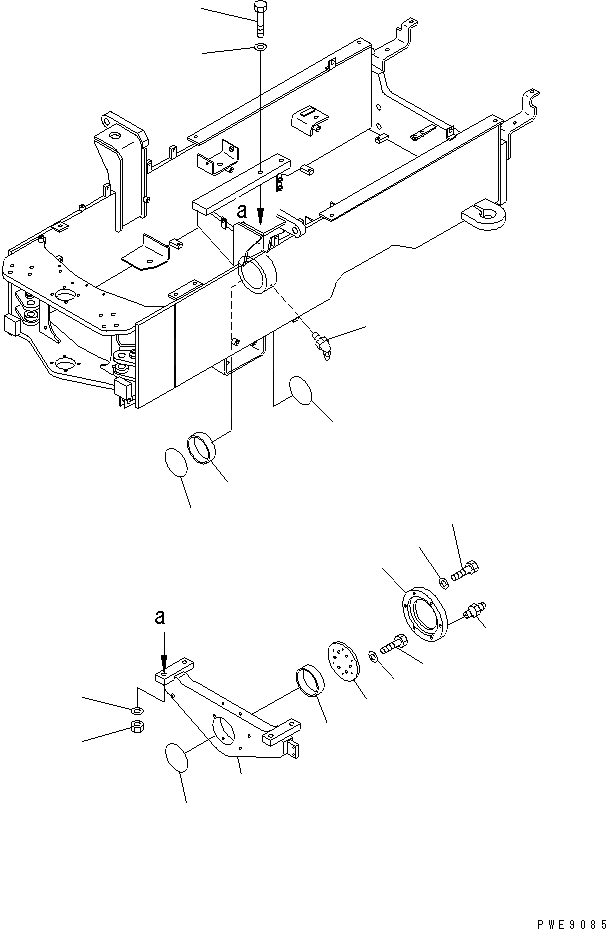 a

a

PWE9085