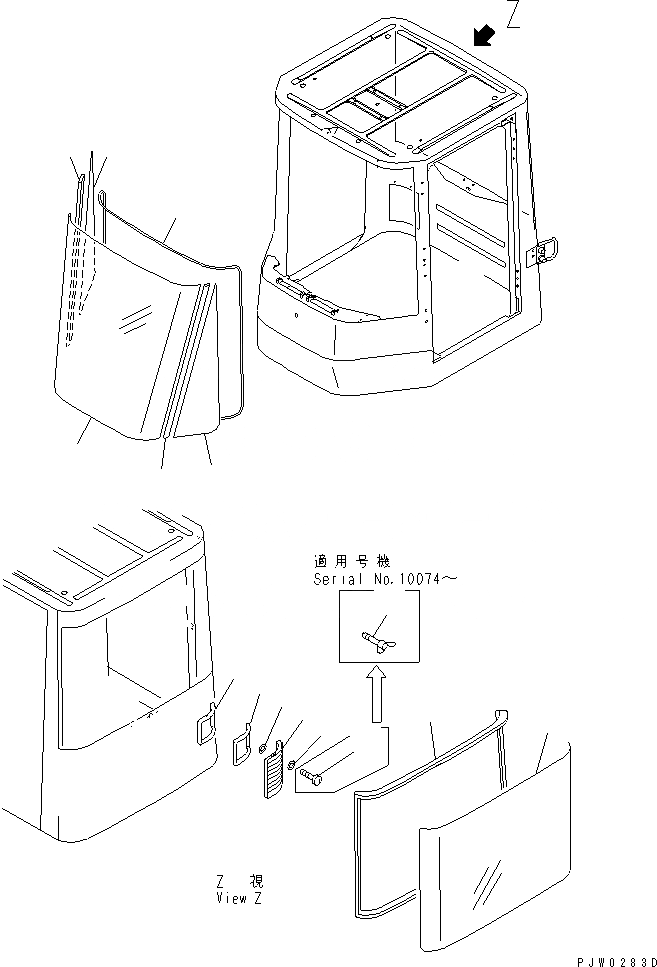 Z

適用号機
Serial No.10074～

Z 視
View Z

PJW0283D