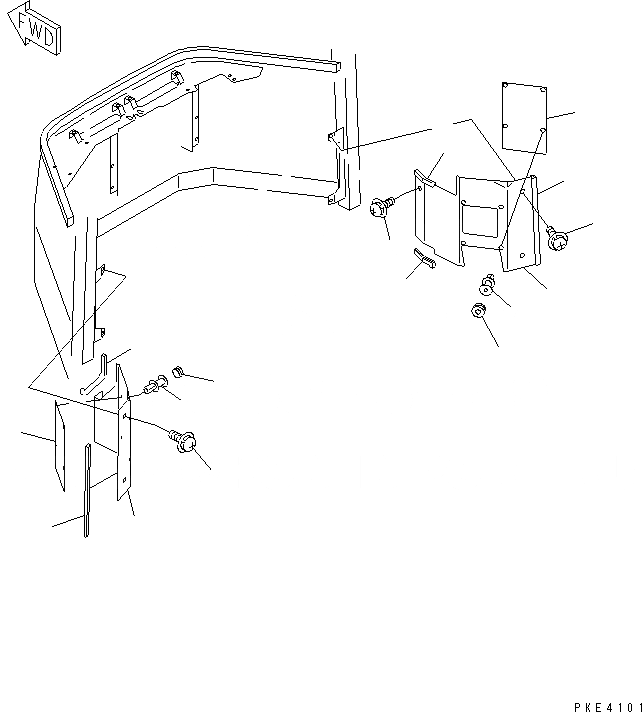 FWD

PKE4101