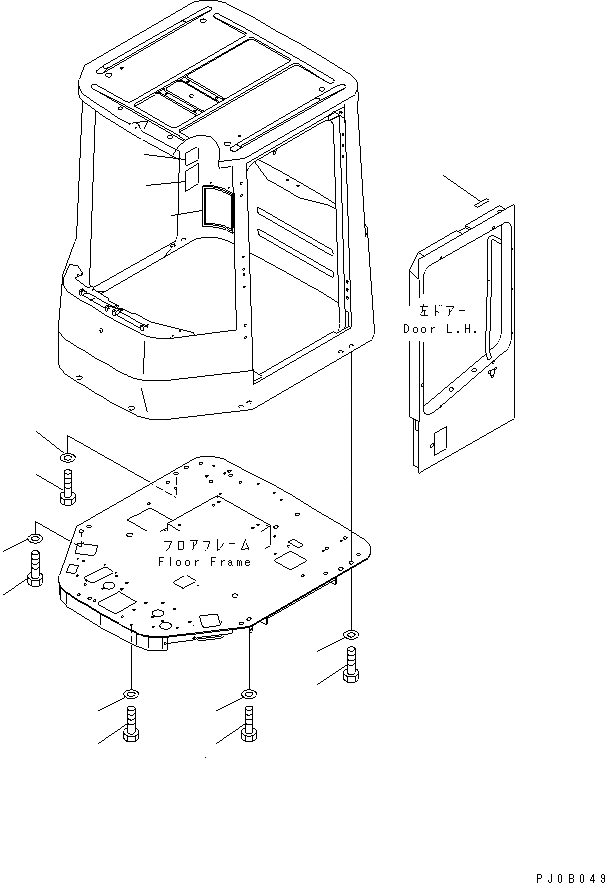 左ドアー
Door L.H.

フロアフレーム
Floor Frame

PJ0B049