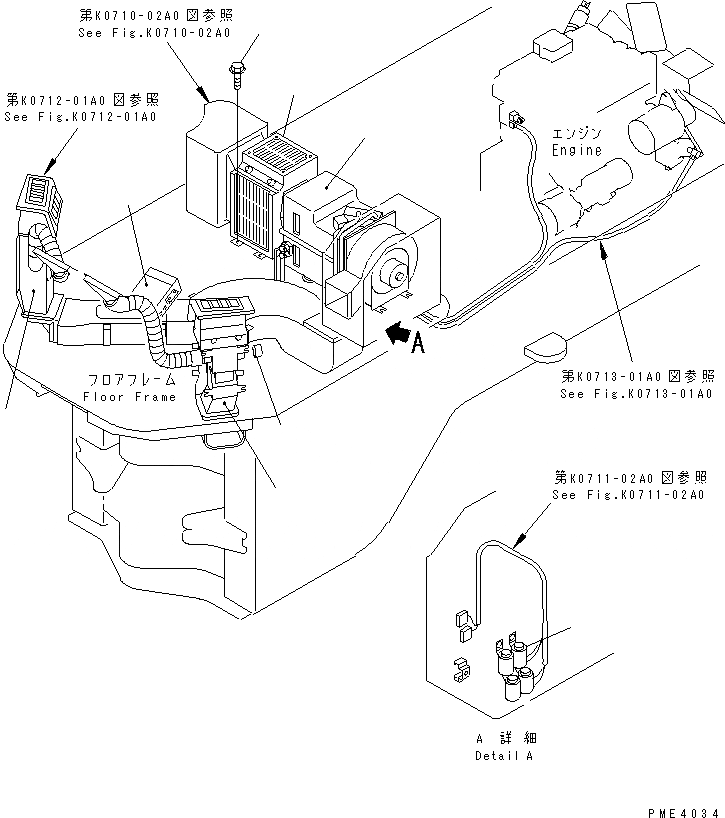 第K0710-02A0 図参照
See Fig.K0710-02A0

第K0712-01A0 図参照
See Fig.K0712-01A0

エンジン
Engine

A

フロアフレーム
Floor Frame

第K0713-01A0 図参照
See Fig.K0713-01A0

第K0711-02A0 図参照
See Fig.K0711-02A0

A 詳 細
Detail A

PME4034