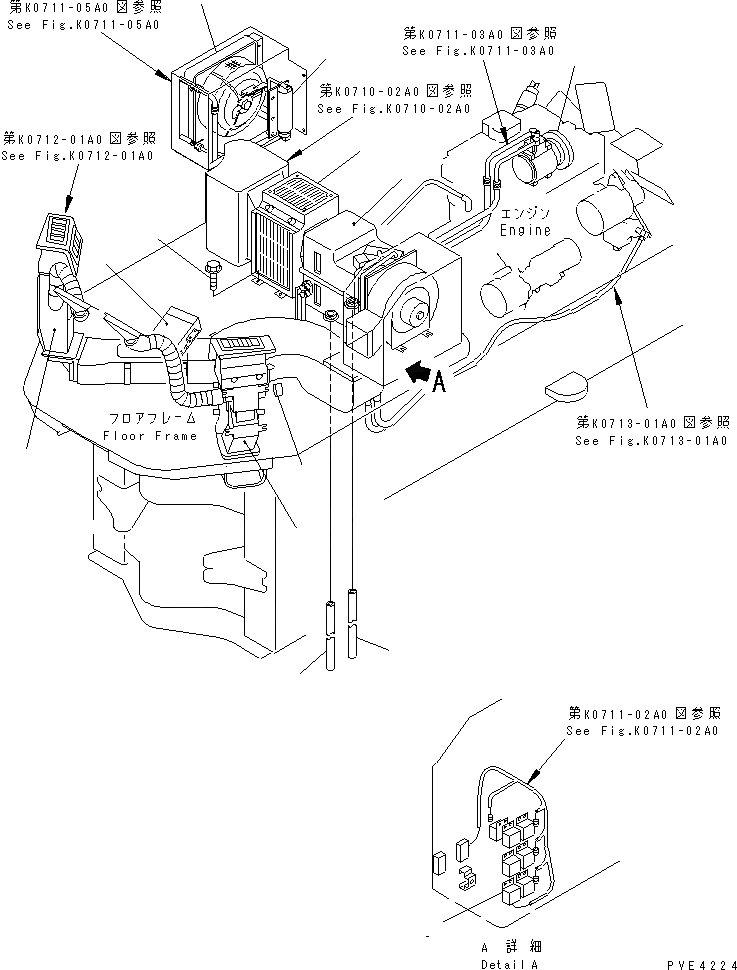 第K0711-05A0 図参照
See Fig.K0711-05A0

第K0711-03A0 図参照
See Fig.K0711-03A0

第K0710-02A0 図参照
See Fig.K0710-02A0

第K0712-01A0 図参照
See Fig.K0712-01A0

エンジン
Engine

A

フロアフレーム
Floor Frame

第K0713-01A0 図参照
See Fig.K0713-01A0

第K0711-02A0 図参照
See Fig.K0711-02A0

A 詳細
Detail A

PVE4224