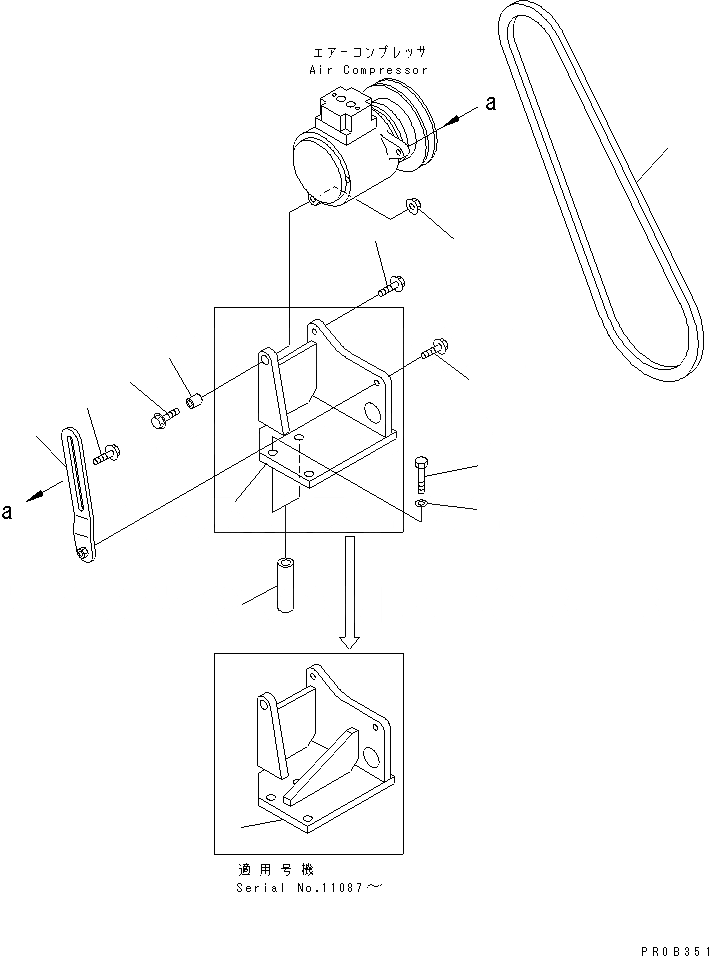 エアーコンプレッサ
Air Compressor

a

a

適用号機
Serial No.11087～

PR0B351