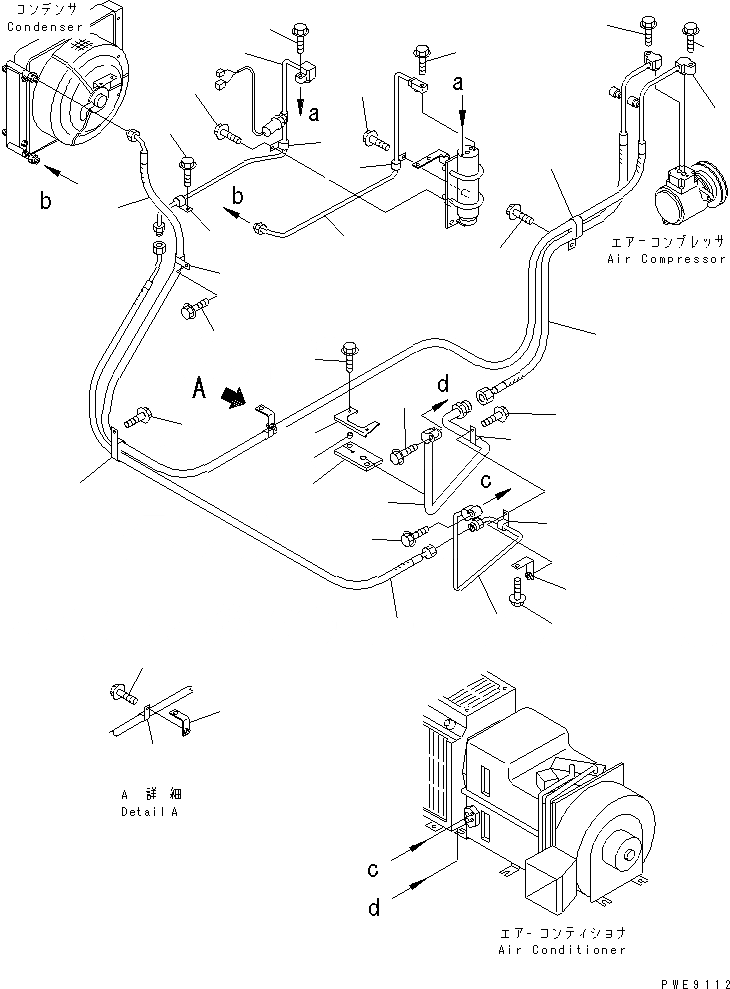 コンデンサ
Condenser

a

a

b

b

エアーコンプレッサ
Air Compressor

A

d

c

A 詳細
Detail A

c

d

エアーコンディショナ
Air Conditioner

PWE9112