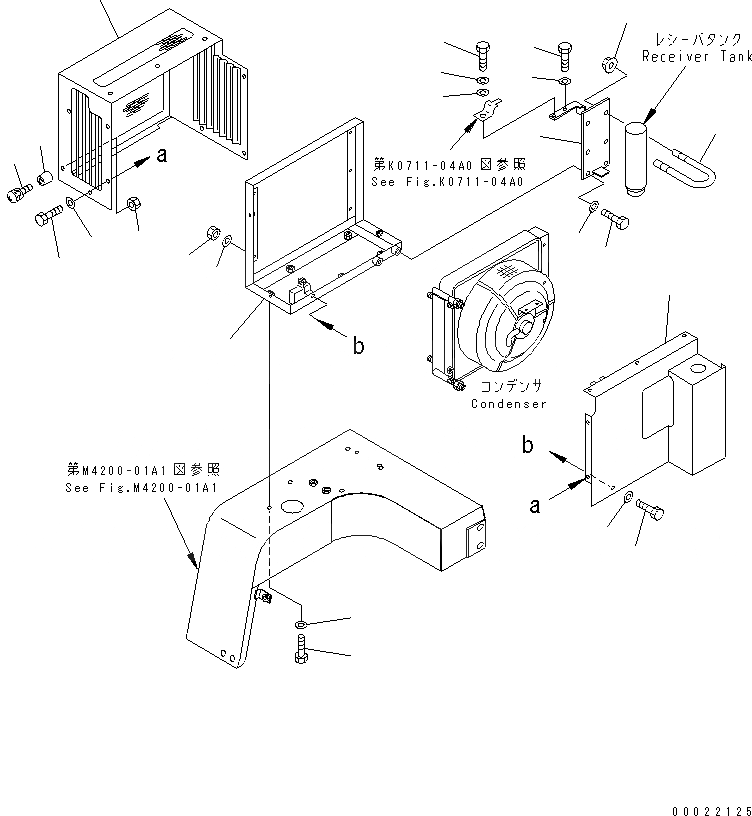 レシーバタンク
Receiver Tank

a

第K0711-04A0 図参照
See Fig.K0711-04A0

b

コンデンサ
Condenser

b

a

第M4200-01A1 図参照
See Fig.M4200-01A1

00022125