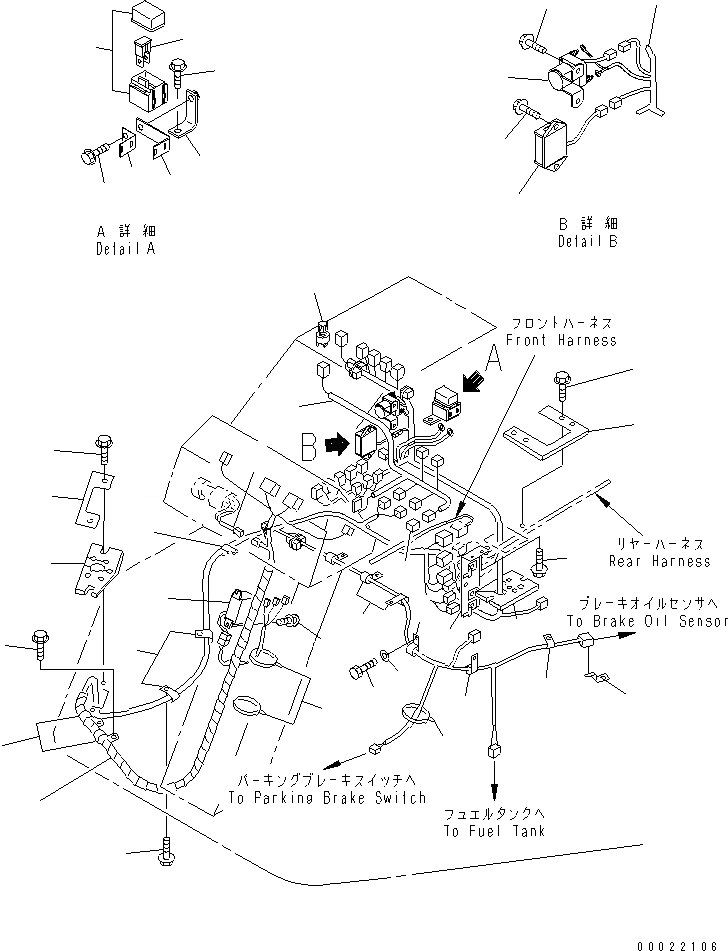 A 詳 細
Detail A

B 詳 細
Detail B

フロントハーネス
Front Harness

A

B

リヤーハーネス
Rear Harness

ブレーキオイルセンサへ
To Brake Oil Sensor

パーキングブレーキスイッチへ
To Parking Brake Switch

フュエルタンクへ
To Fuel Tank

00022106