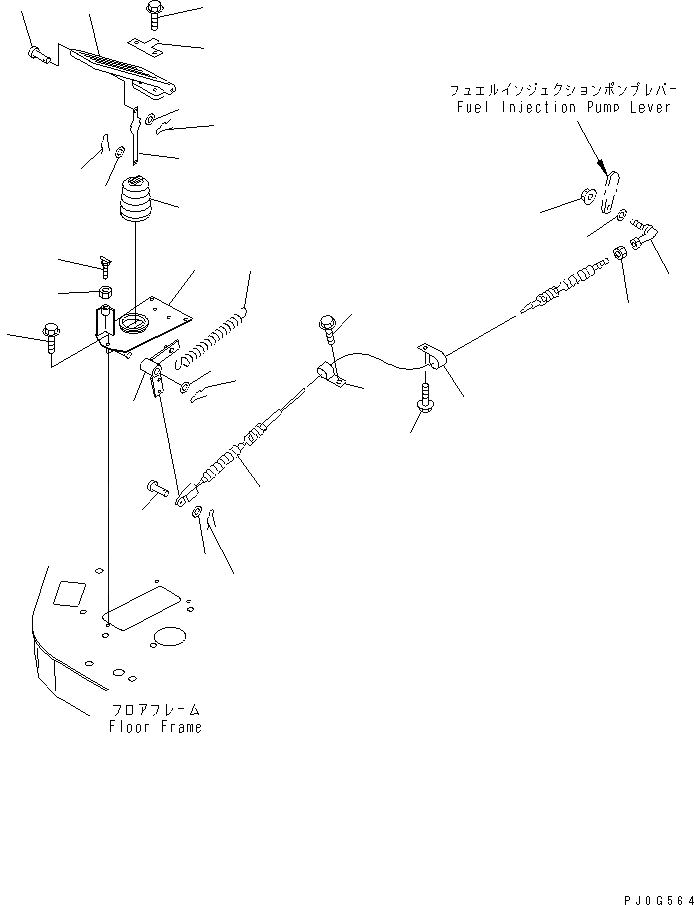 フュエルインジェクションポンプレバー
Fuel Injection Pump Lever

フロアフレーム
Floor Frame

PJ0G564