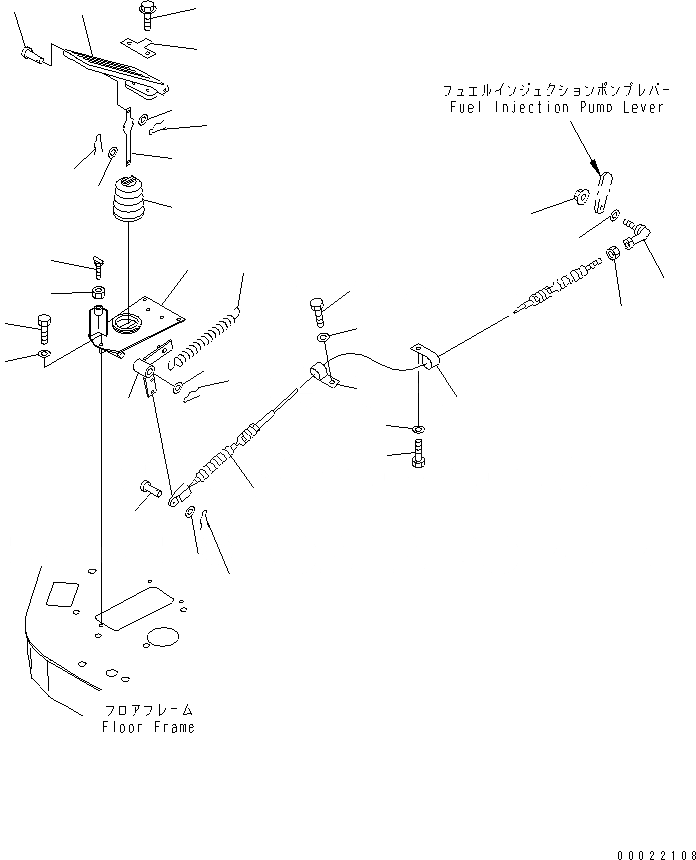 フュエルインジェクションポンプレバー
Fuel Injection Pump Lever

フロアフレーム
Floor Frame

00022108