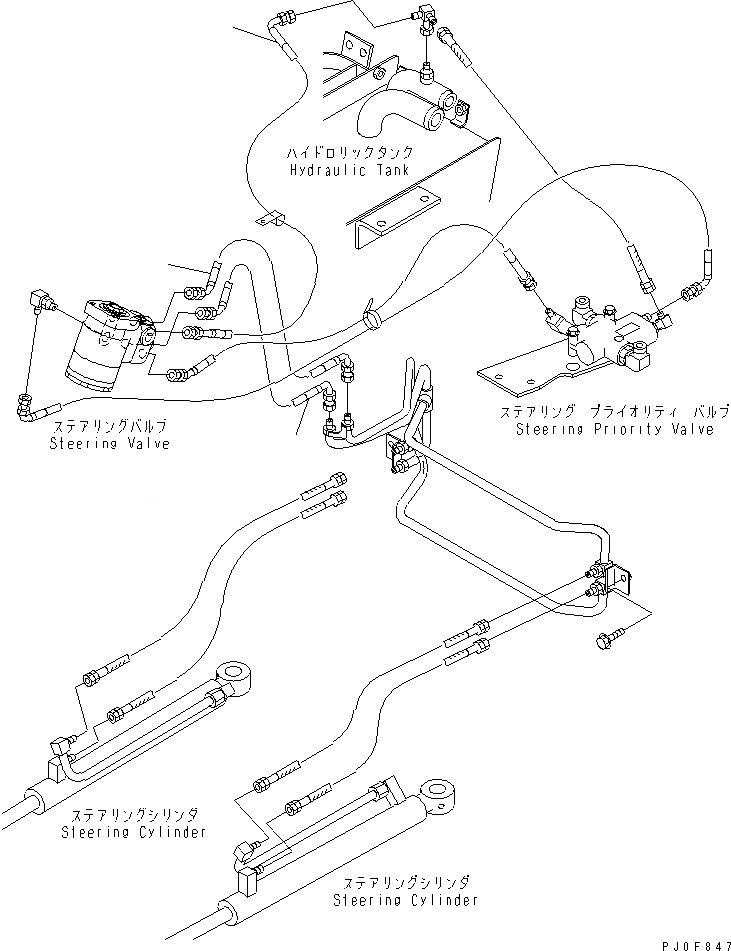 ハイドロリックタンク
Hydraulic Tank

ステアリングバルブ
Steering Valve

ステアリング プライオリティ バルブ
Steering Priority Valve

ステアリングシリンダ
Steering Cylinder

ステアリングシリンダ
Steering Cylinder

PJ0F847