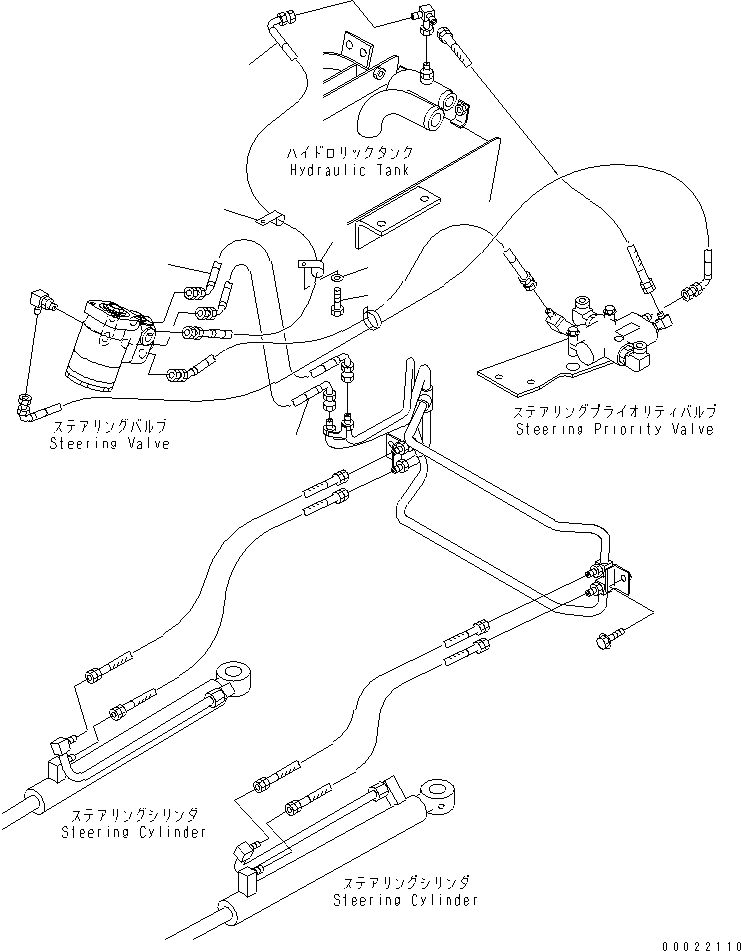 ハイドロリックタンク
Hydraulic Tank

ステアリングバルブ
Steering Valve

ステアリングプライオリティバルブ
Steering Priority Valve

ステアリングシリンダ
Steering Cylinder

ステアリングシリンダ
Steering Cylinder

00022110