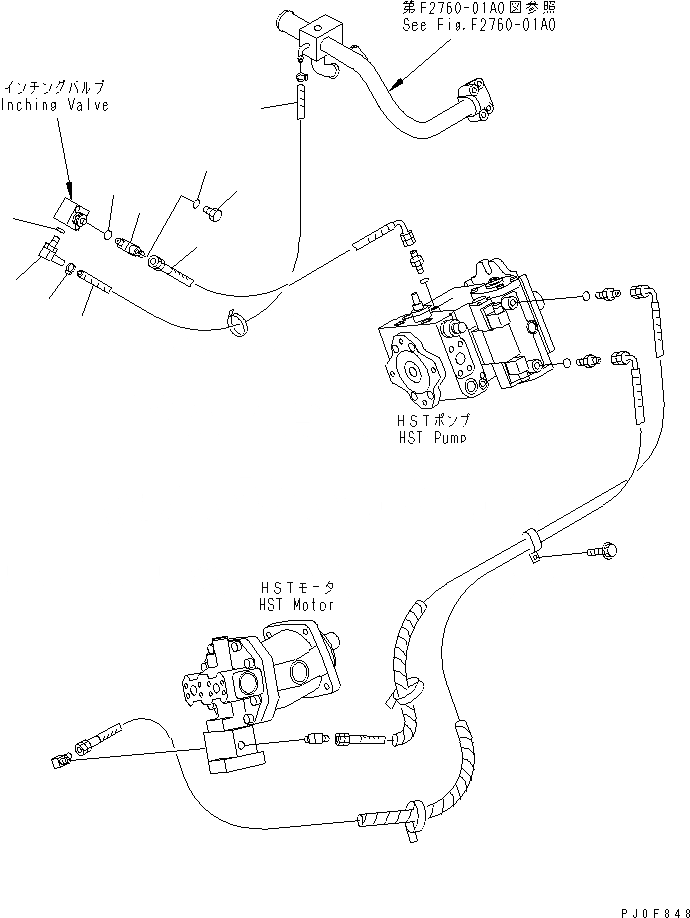 第F2760-01A0図参照
See Fig.F2760-01A0

インチングバルブ
Inching Valve

HSTポンプ
HST Pump

HSTモータ
HST Motor

PJ0F848