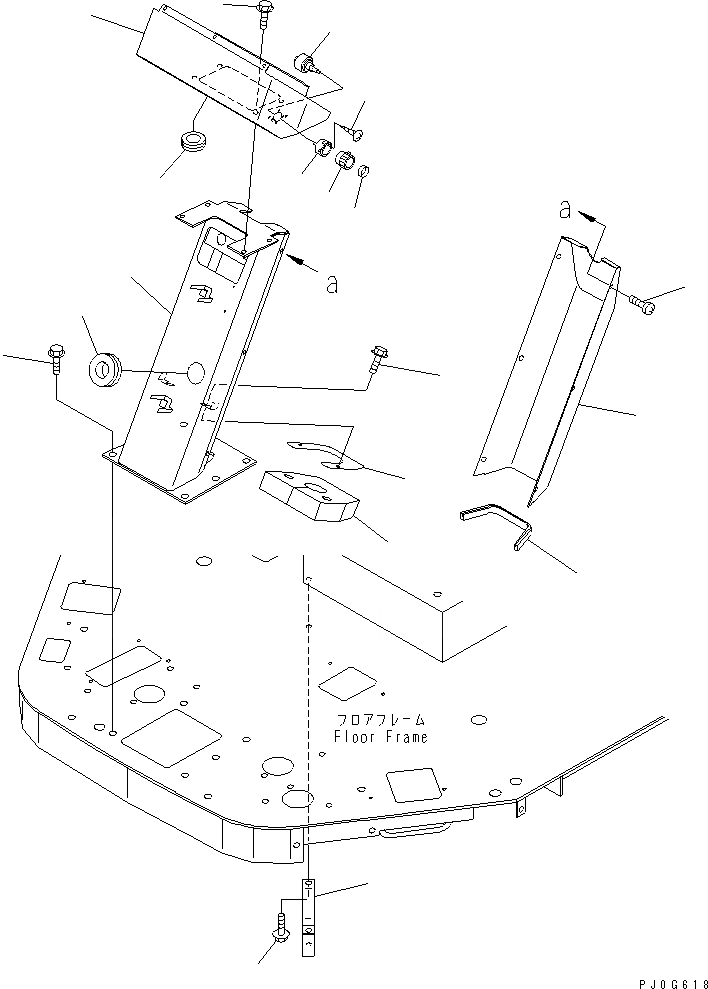 a
a
フロアフレーム
Floor Frame
PJ0G618