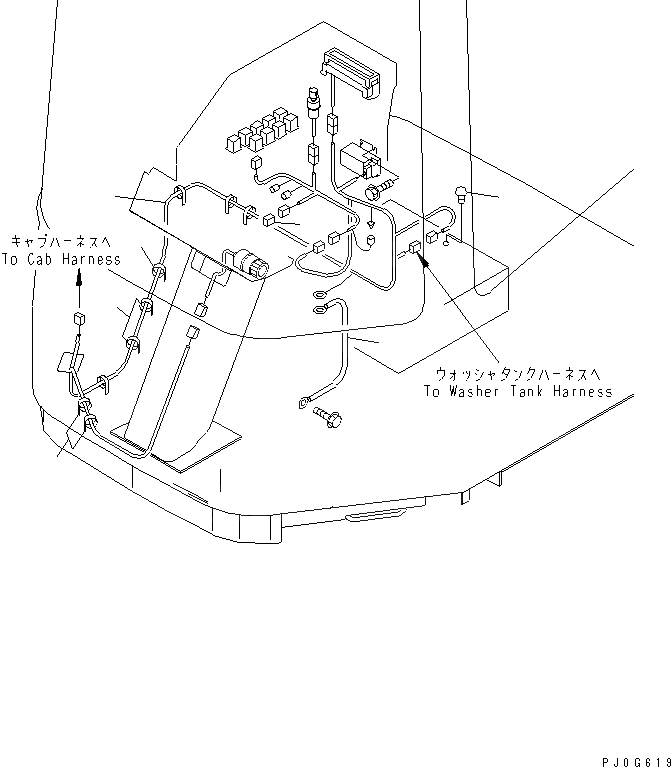 キャブハーネスへ
To Cab Harness

ウォッシャタンクハーネスへ
To Washer Tank Harness

PJ0G619