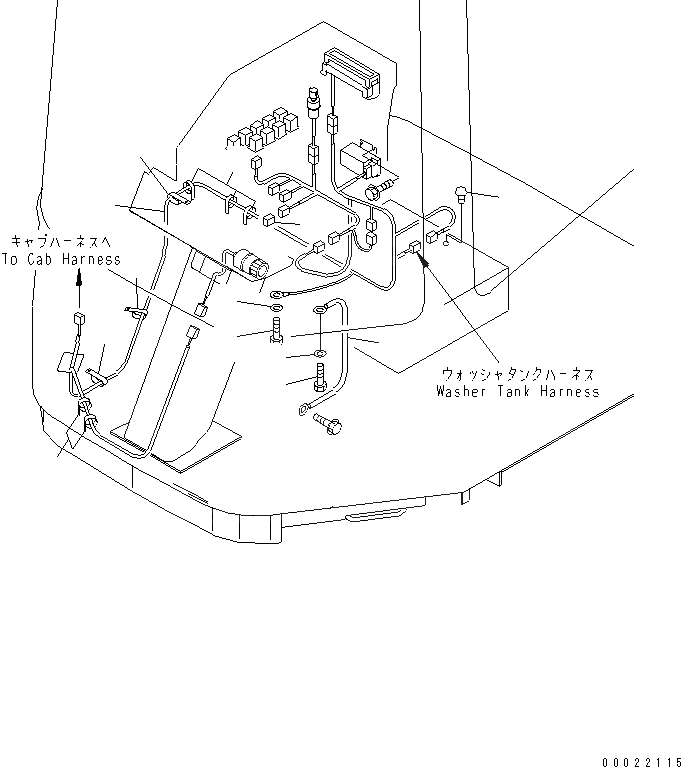 キャブハーネスへ
To Cab Harness

ウォッシャタンクハーネス
Washer Tank Harness

00022115