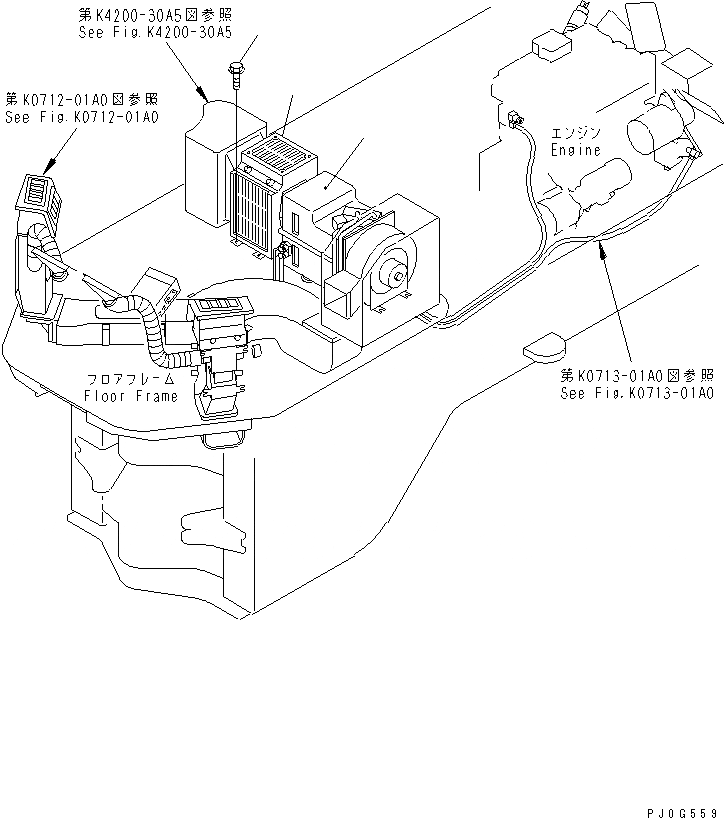 第K4200-30A5図参照
See Fig.K4200-30A5

第K0712-01A0図参照
See Fig.K0712-01A0

エンジン
Engine

フロアフレーム
Floor Frame

第K0713-01A0図参照
See Fig.K0713-01A0

PJ0G559