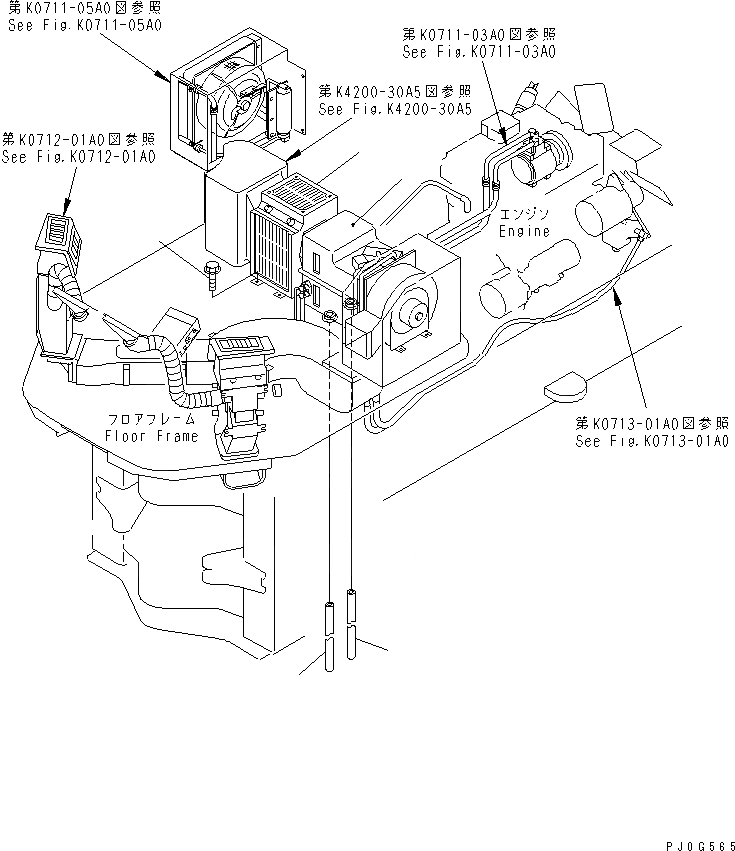 第K0711-05A0図参照
See Fig.K0711-05A0

第K0711-03A0図参照
See Fig.K0711-03A0

第K4200-30A5図参照
See Fig.K4200-30A5

第K0712-01A0図参照
See Fig.K0712-01A0

エンジン
Engine

フロアフレーム
Floor Frame

第K0713-01A0図参照
See Fig.K0713-01A0

PJ0G565