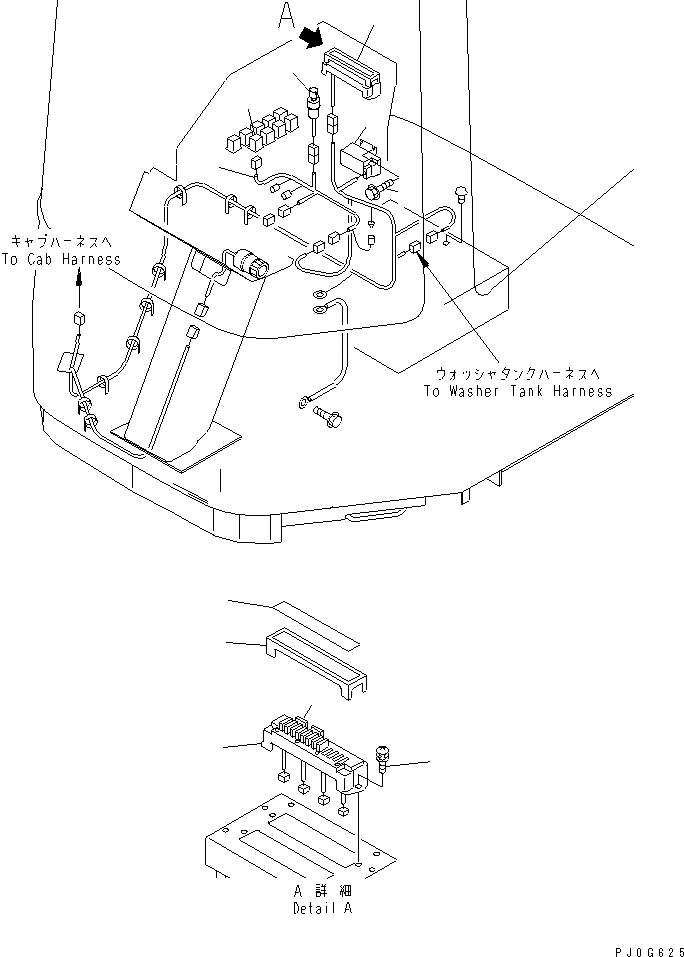 A

キャブハーネスへ
To Cab Harness

ウォッシャタンクハーネスへ
To Washer Tank Harness

A 詳細
Detail A

PJ0G625