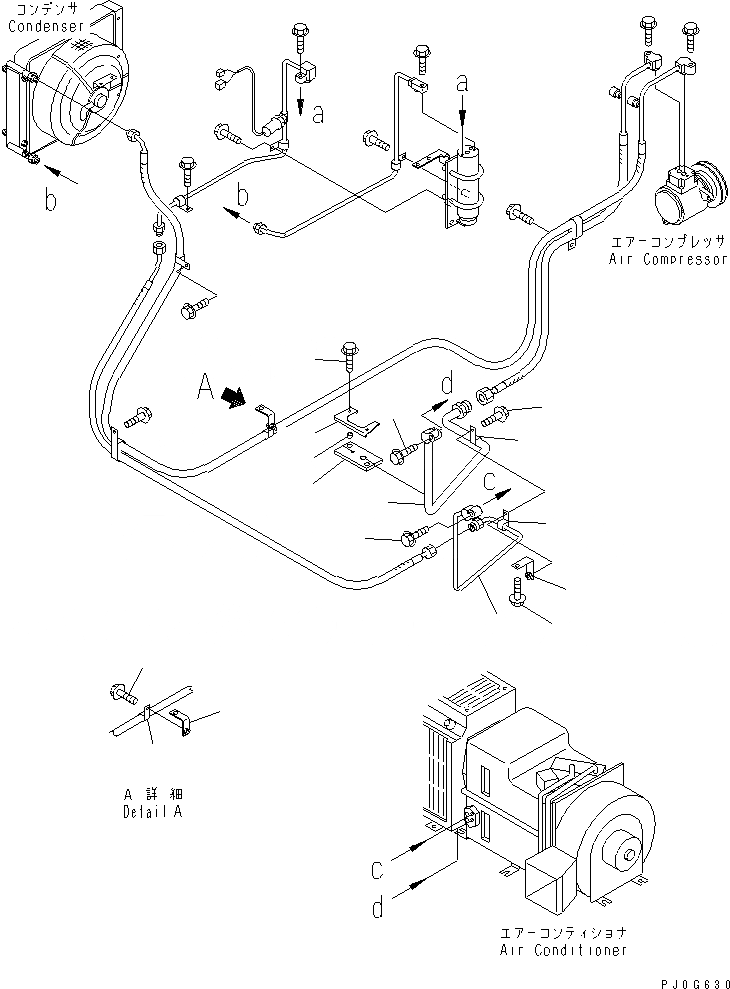 コンデンサ
Condenser

a

a

b

b

エアーコンプレッサ
Air Compressor

A

d

c

A 詳細
Detail A

c

d

エアーコンディショナ
Air Conditioner

PJ0G630