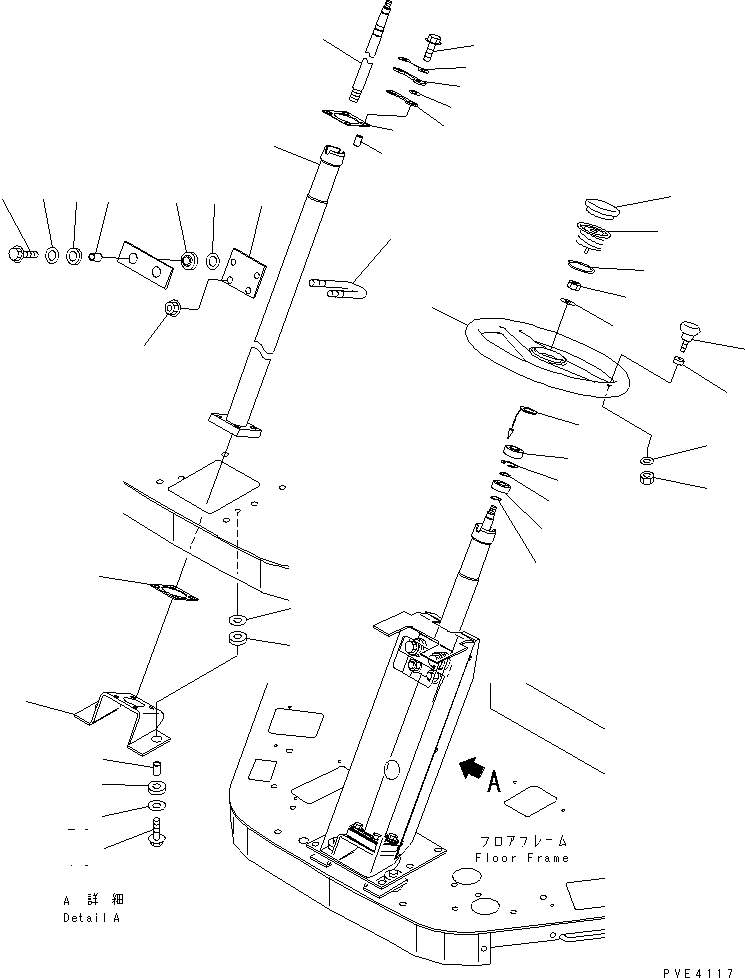 A

フロアフレーム
Floor Frame

A 詳細
Detail A

PVE4117