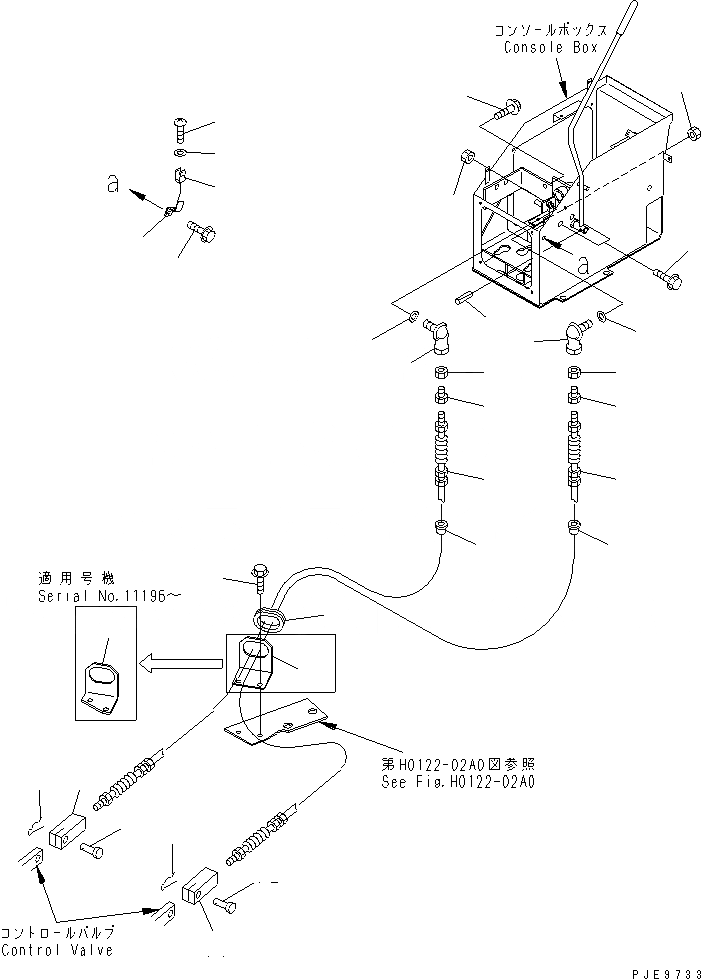 コンソールボックス
Console Box

a

a

適用号機
Serial No.11196～

第H0122-02A0図参照
See Fig.H0122-02A0

コントロールバルブ
Control Valve

PJE9733