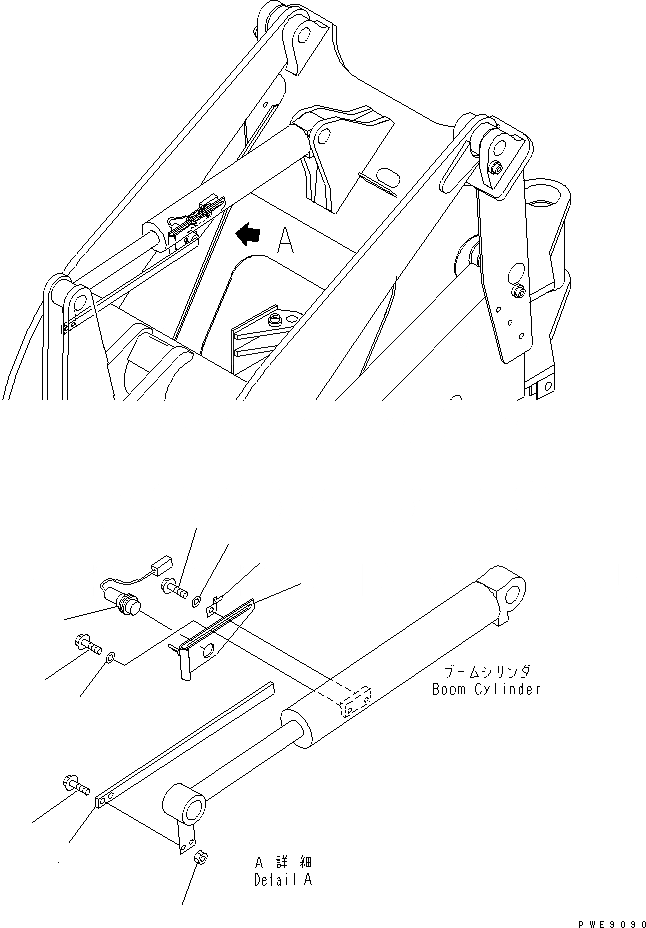 A

ブームシリンダ
Boom Cylinder

A 詳細
Detail A

PWE9090