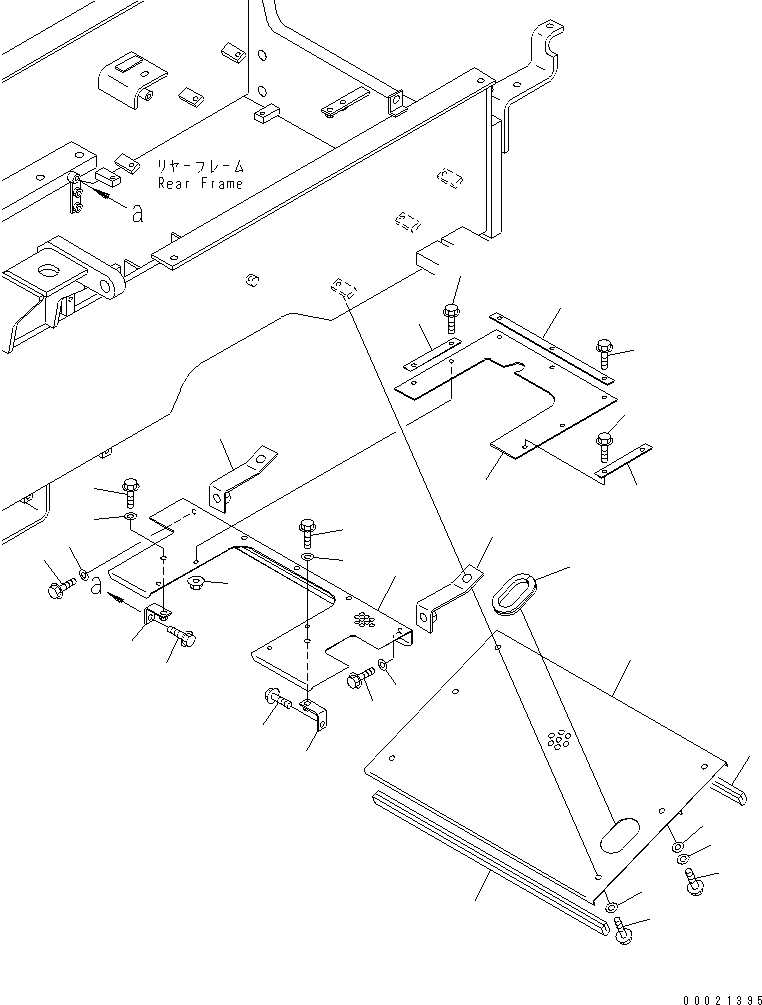 リヤーフレーム
Rear Frame

a

a

00021395