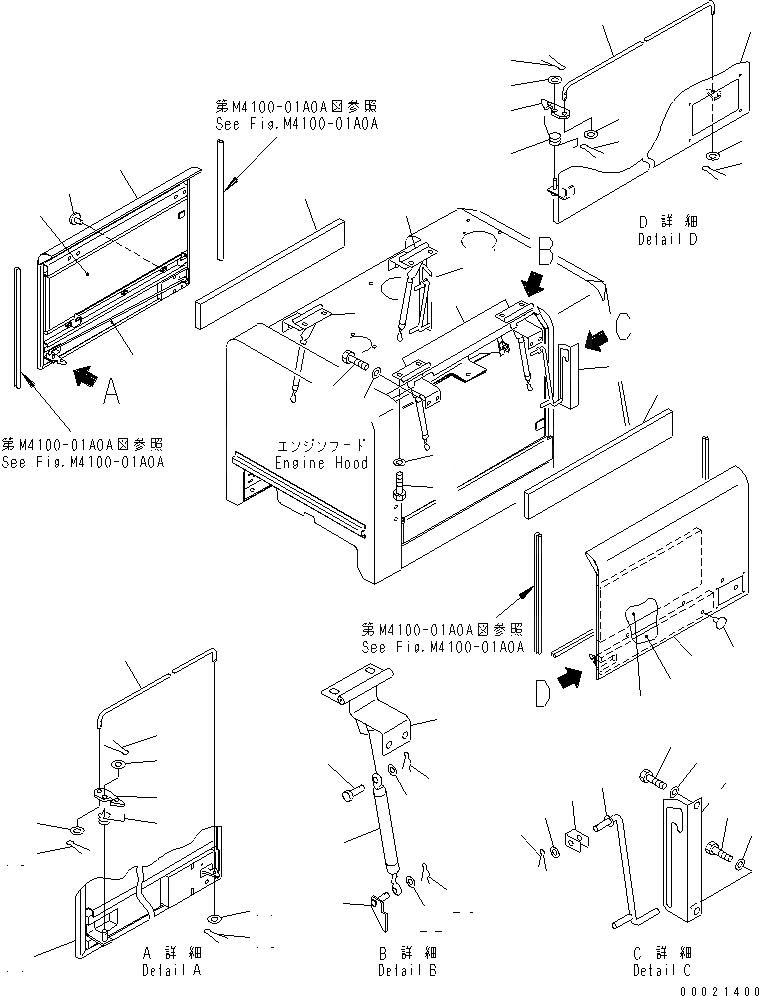 第M4100-01A0A図参照
See Fig.M4100-01A0A

D 詳 細
Detail D

B

C

A

第M4100-01A0A図参照
See Fig.M4100-01A0A

エンジンフード
Engine Hood

第M4100-01A0A図参照
See Fig.M4100-01A0A

D

A 詳 細
Detail A

B 詳 細
Detail B

C 詳 細
Detail C

00021400