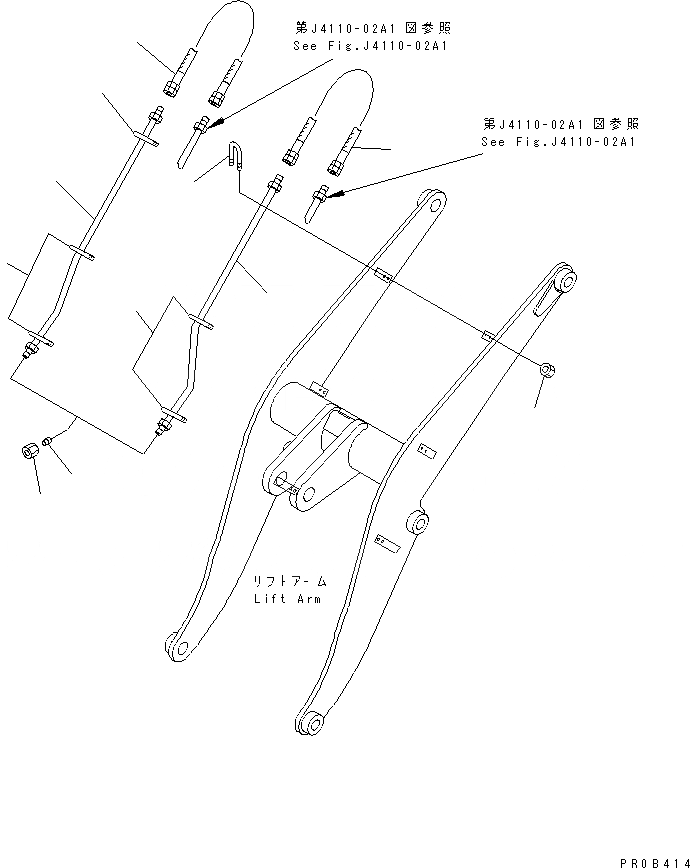 第J4110-02A1 図参照
See Fig.J4110-02A1

第J4110-02A1 図参照
See Fig.J4110-02A1

リフトアーム
Lift Arm

PR0B414