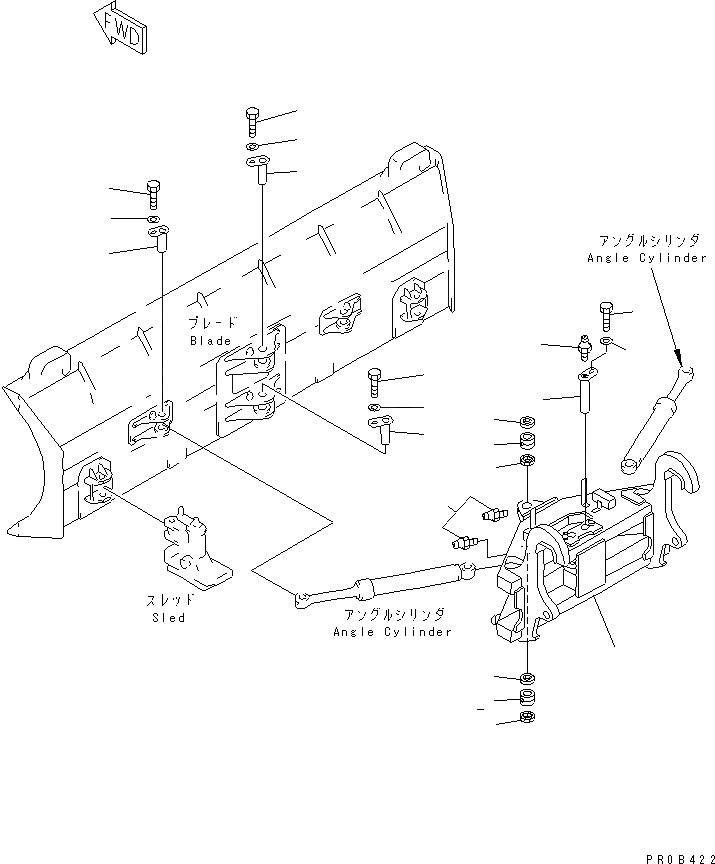 FWD

アングルシリンダ
Angle Cylinder

ブレード
Blade

スレッド
Sled

アングルシリンダ
Angle Cylinder

PR0B422