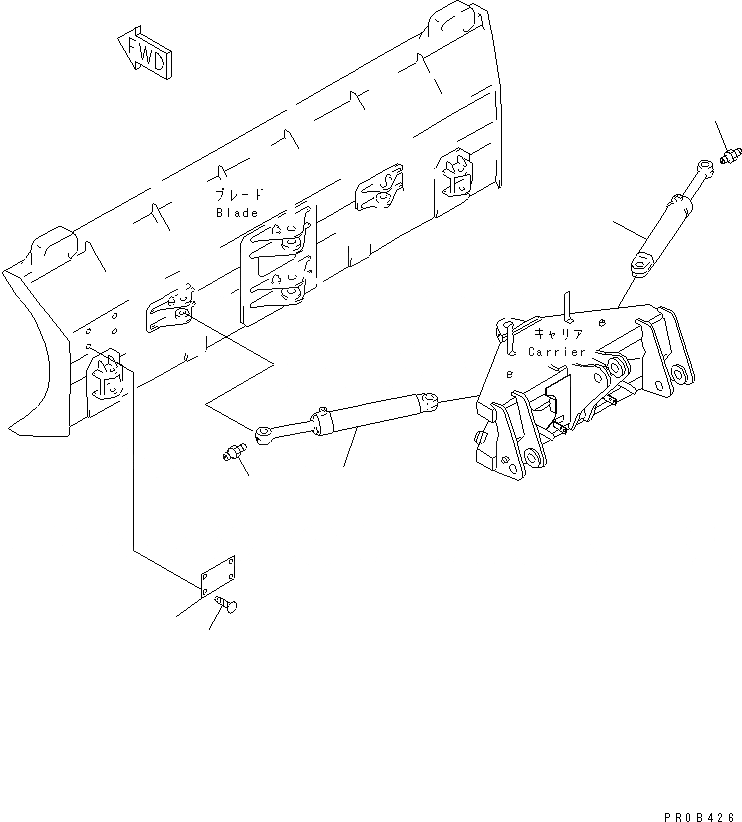 FWD

ブレード
Blade

キャリア
Carrier

PR0B426