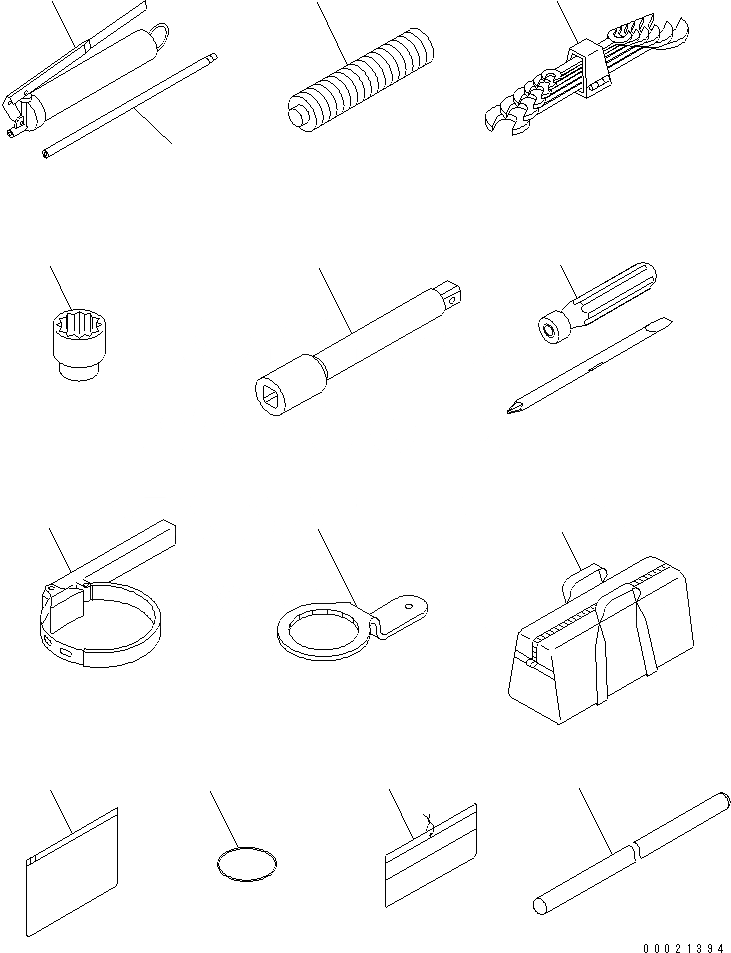 00021394