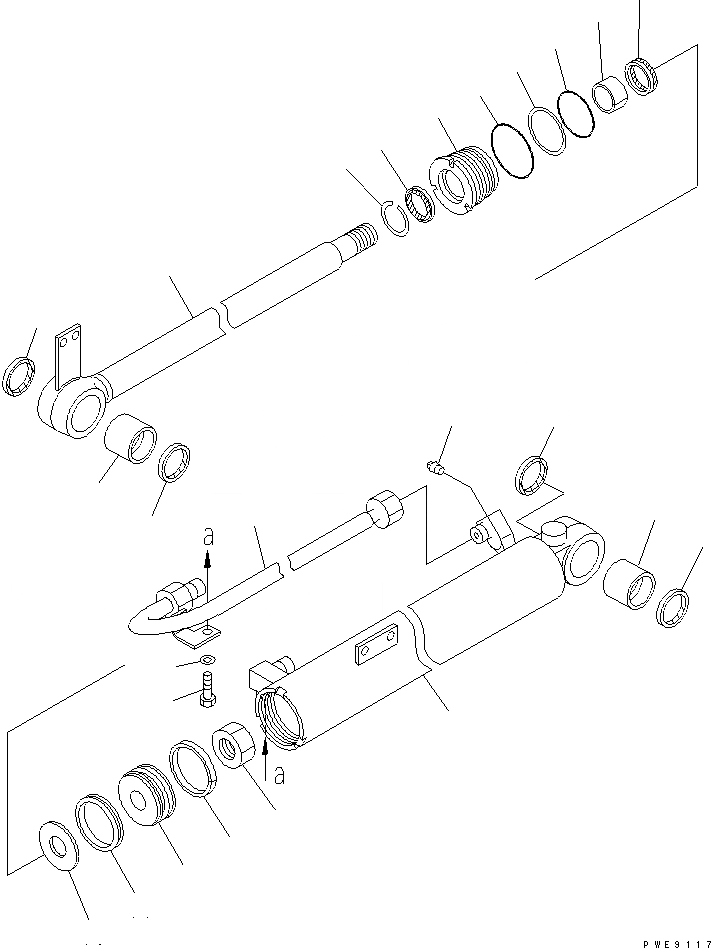 a

a

PWE9117