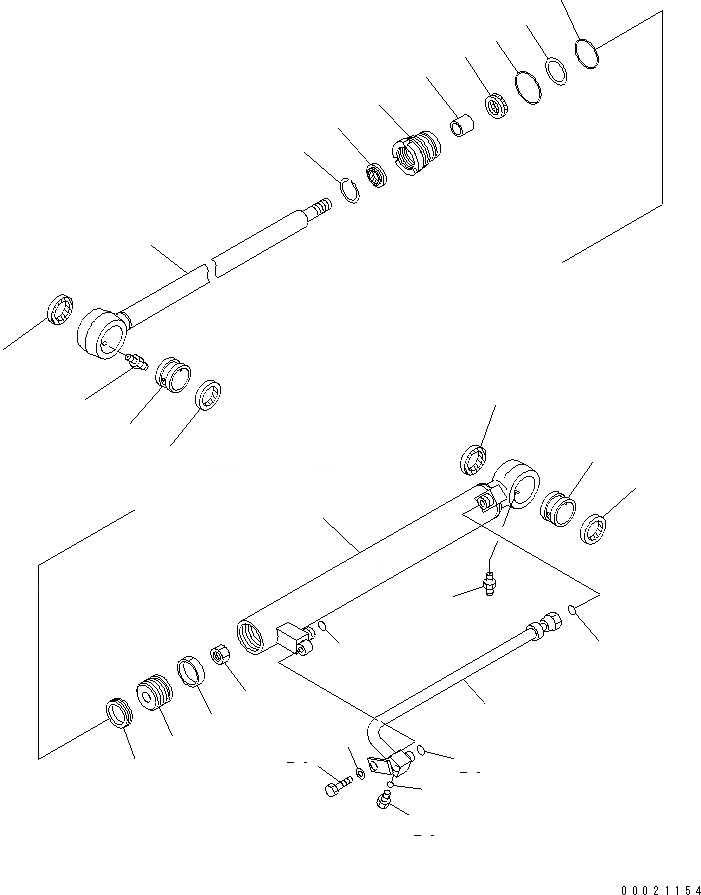 00021154