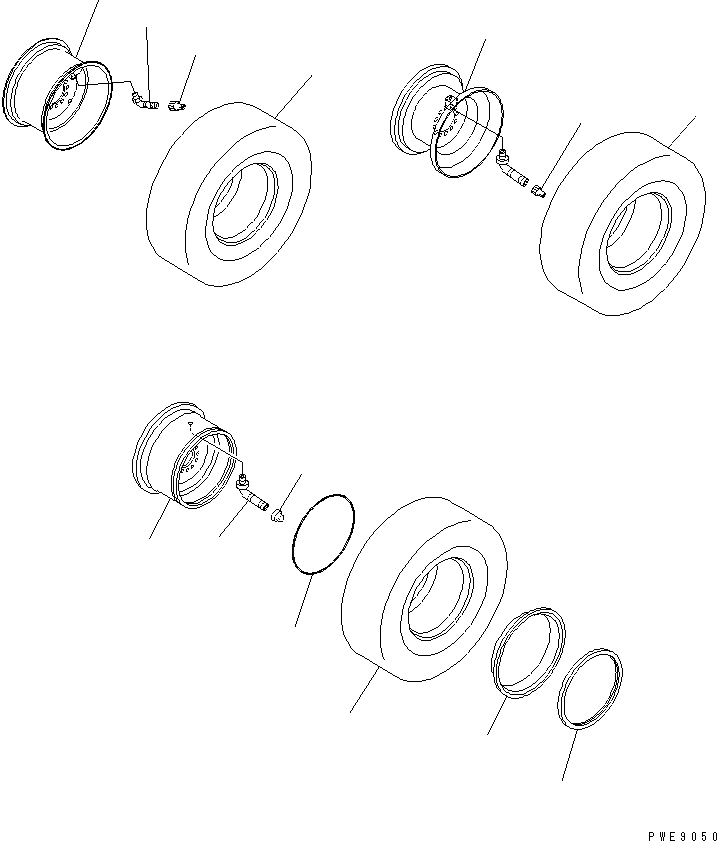 PWE9050