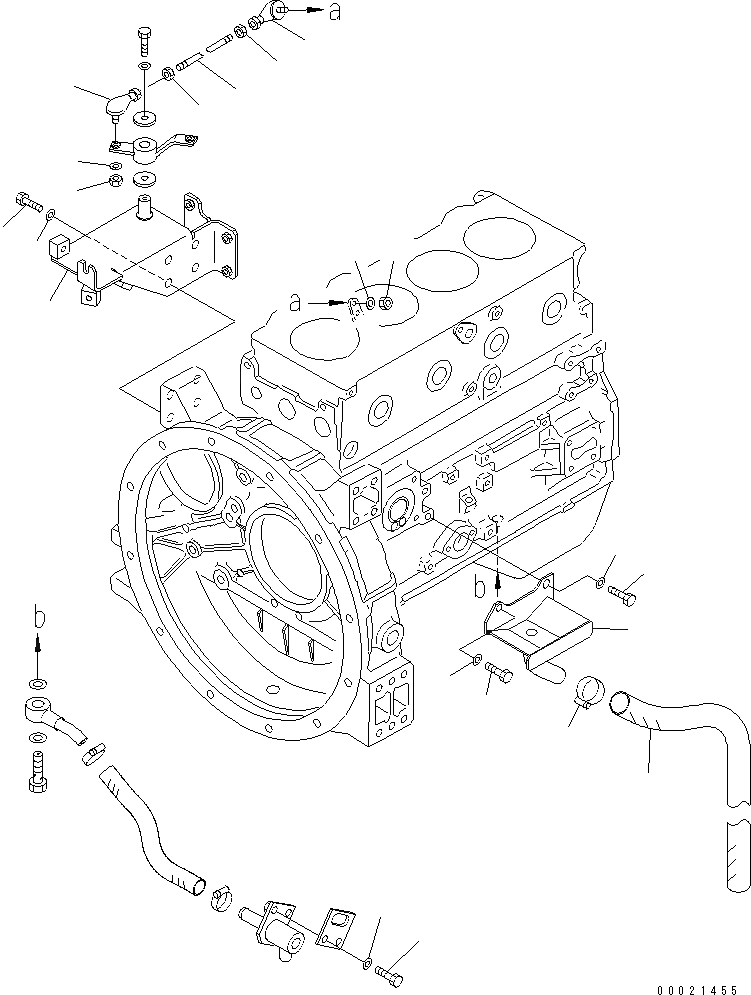 a

a

b

b

00021455