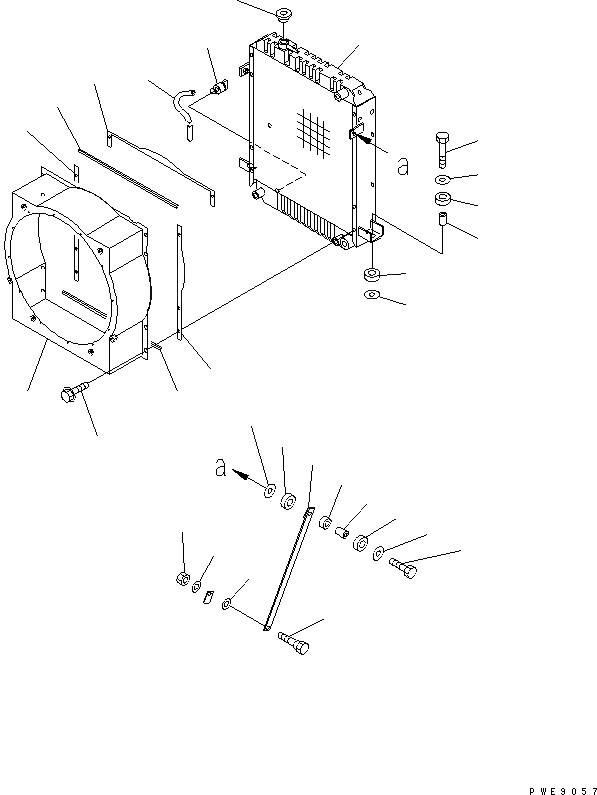 a

a

PWE9057