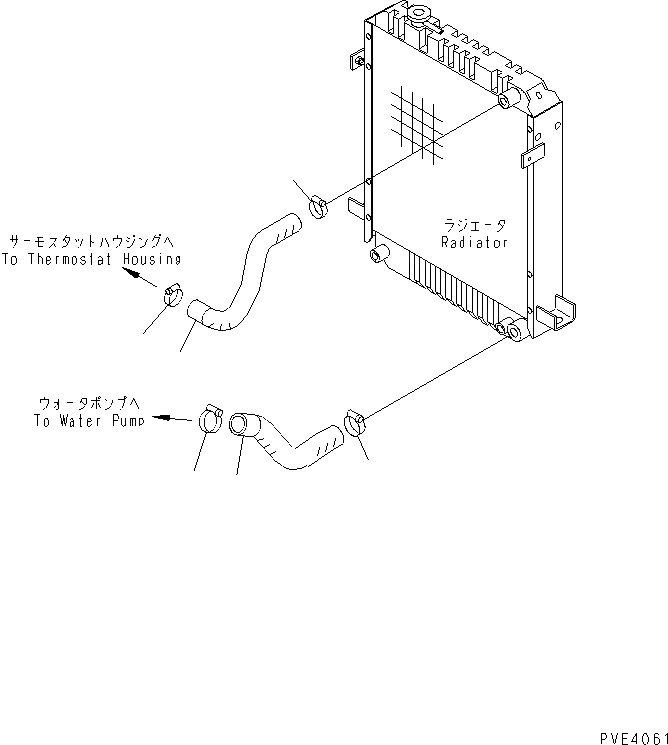 ラジエータ
Radiator

サーモスタットハウジングへ
To Thermostat Housing

ウォータポンプへ
To Water Pump

PVE4061