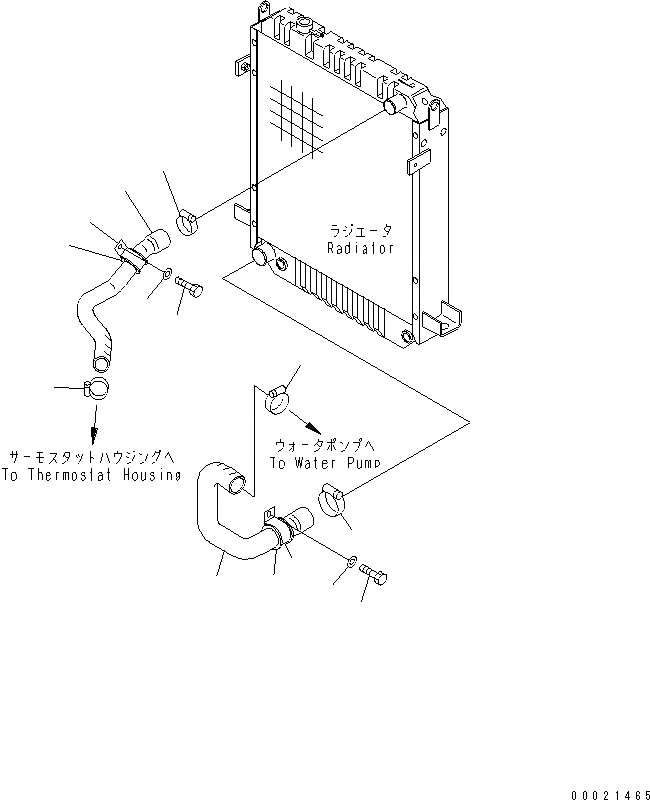 ラジエータ
Radiator

サーモスタットハウジングへ
To Thermostat Housing

ウォータポンプへ
To Water Pump

00021465