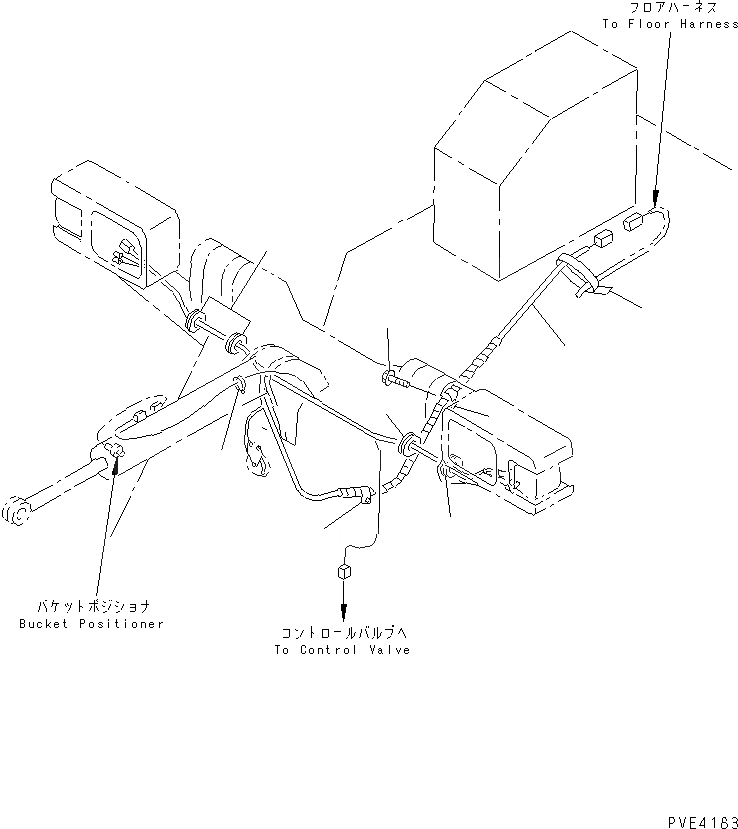 フロアハーネス
To Floor Harness

バケットポジショナ
Bucket Positioner

コントロールバルブへ
To Control Valve

PVE4183