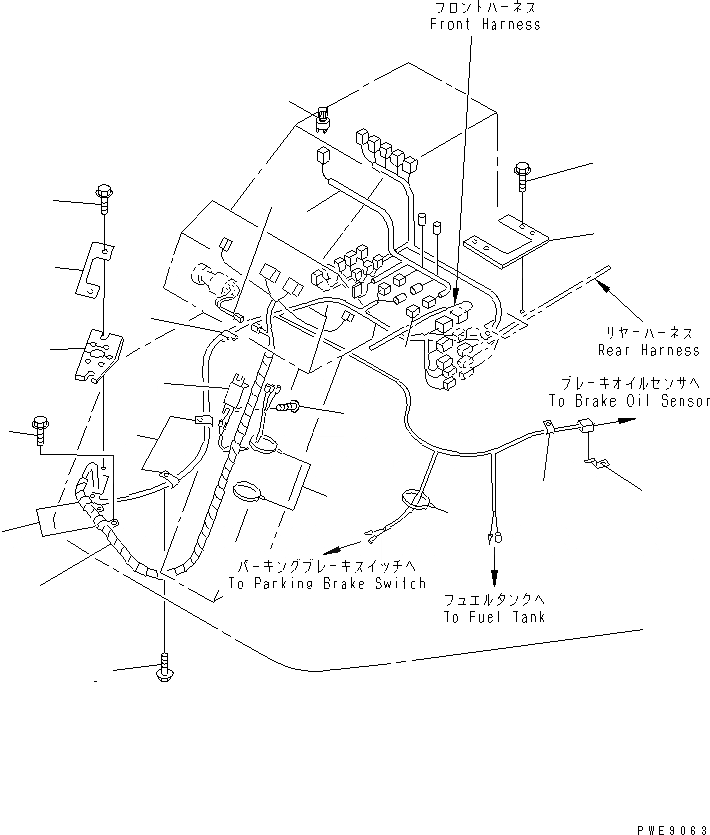 フロントハーネス
Front Harness

リヤーハーネス
Rear Harness

ブレーキオイルセンサへ
To Brake Oil Sensor

パーキングブレーキスイッチへ
To Parking Brake Switch

フュエルタンクへ
To Fuel Tank

PWE9063