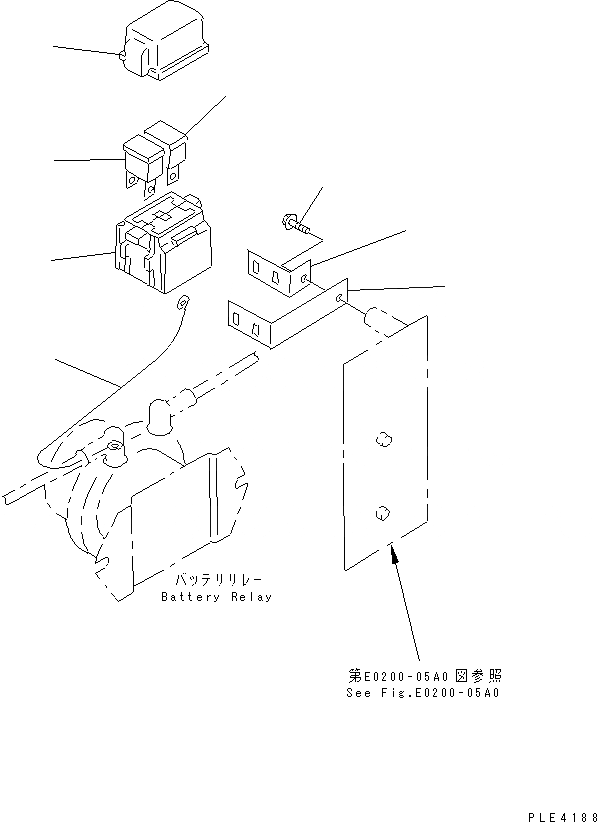 バッテリリレー
Battery Relay

第E0200-05A0図参照
See Fig.E0200-05A0

PLE4188